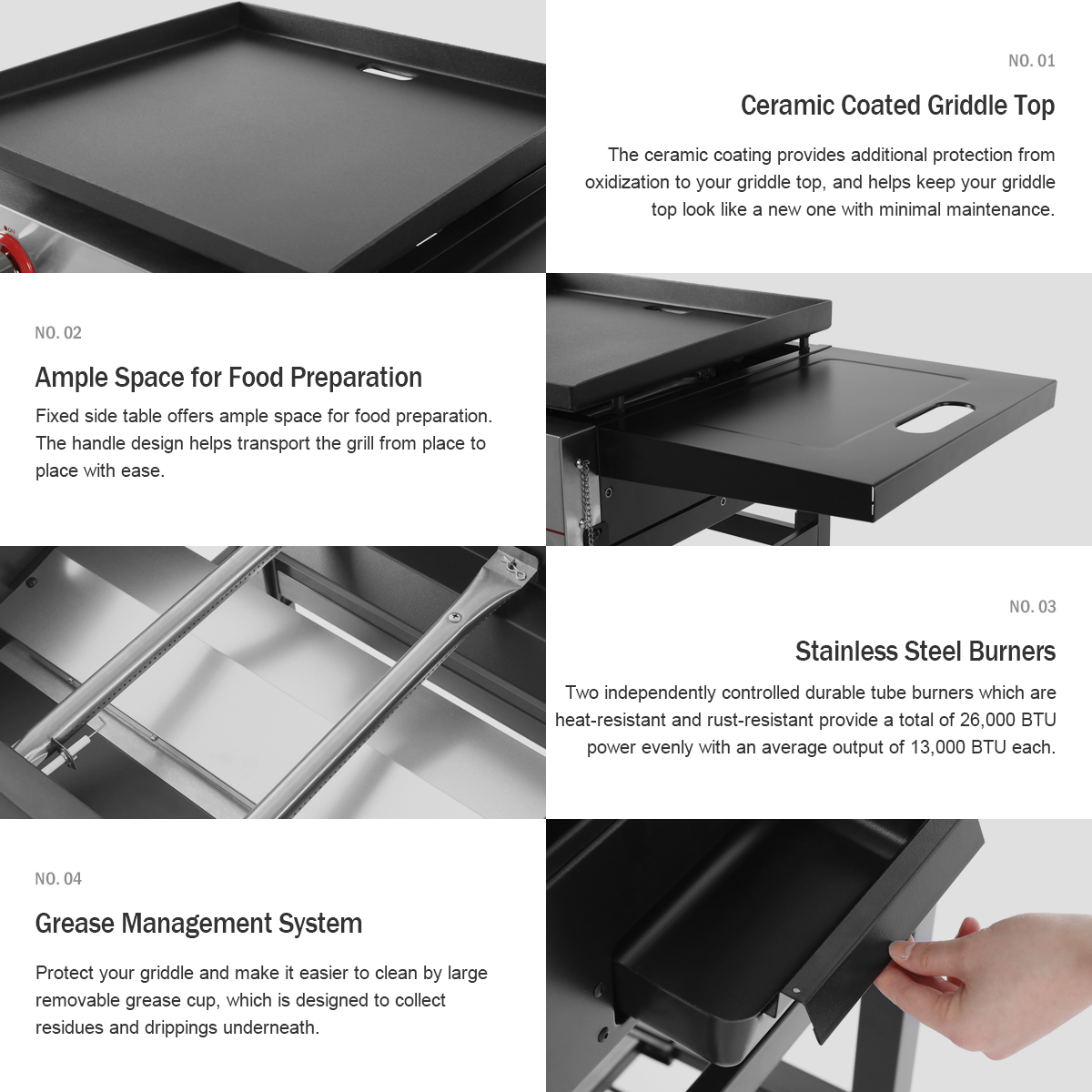 NO. 01

Ceramic Coated Griddle Top

The ceramic coating provides additional protection from oxidization to your griddle top, and helps keep your griddle top look like a new one with minimal maintenance.

NO. 02

Ample Space for Food Preparation

Fixed side table offers ample space for food preparation. The handle design helps transport the grill from place to place with ease.

NO. 03

Stainless Steel Burners

Two independently controlled durable tube burners which are heat-resistant and rust-resistant provide a total of 26,000 BTU power evenly with an average output of 13,000 BTU each.

NO. 04

Grease Management System

Protect your griddle and make it easier to clean by large removable grease cup, which is designed to collect residues and drippings underneath.